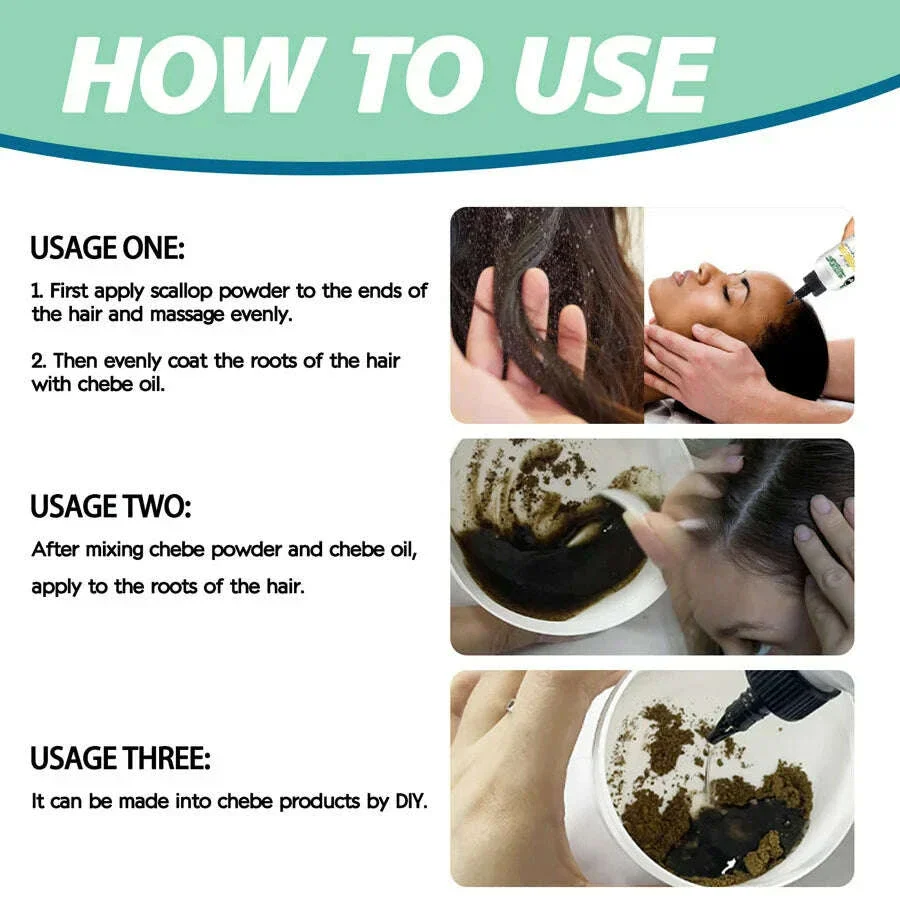 HOW TO USE

USAGE ONE:

1. First apply scallop powder to the ends of the hair and massage evenly.

2. Then evenly coat the roots of the hair with chebe oil.

USAGE TWO:

After mixing chebe powder and chebe oil, apply to the roots of the hair.

USAGE THREE:

It can be made into chebe products by DIY.